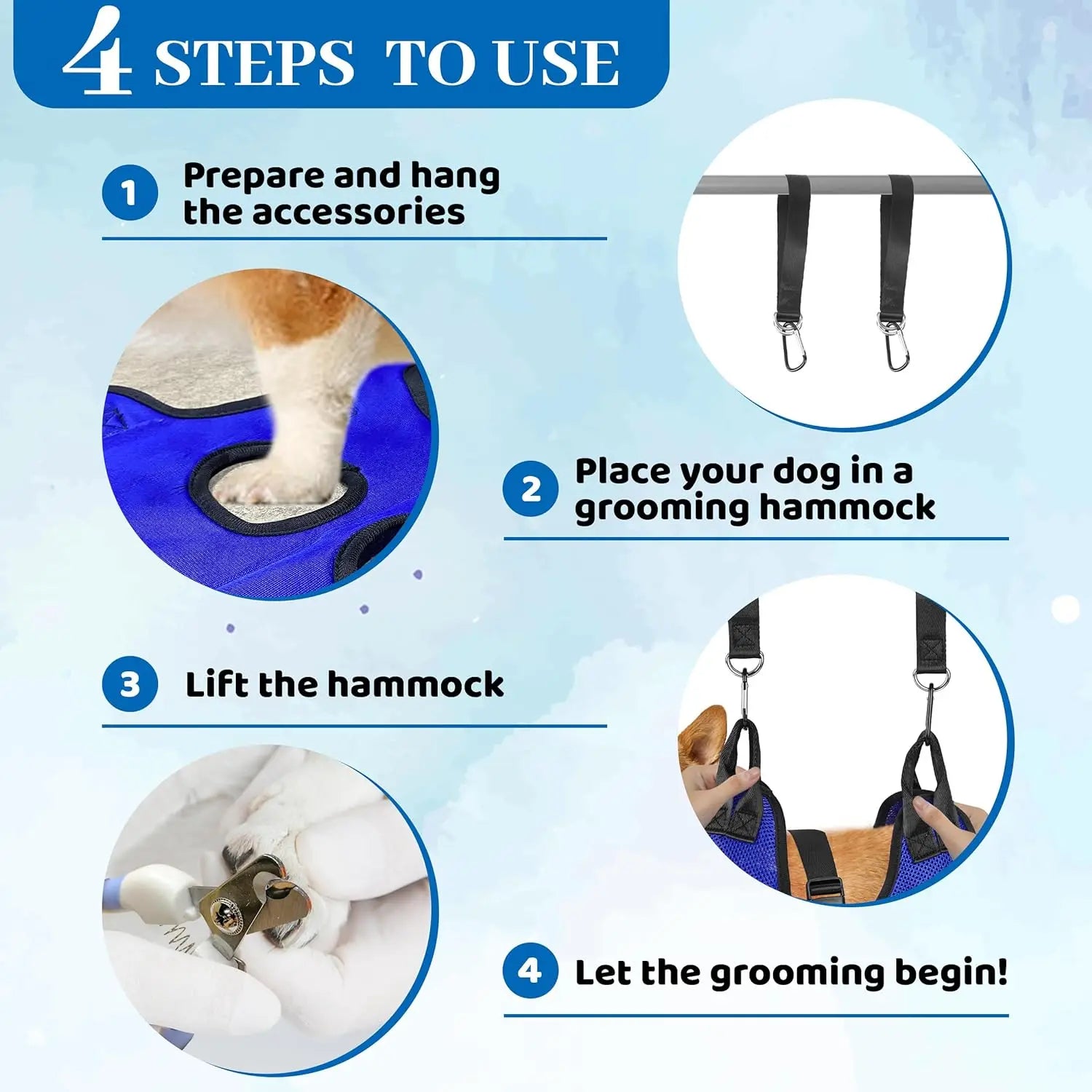 4 STEPS TO USE

1 Prepare and hang the accessories

2 Place your dog in a grooming hammock

3 Lift the hammock

4 Let the grooming begin!