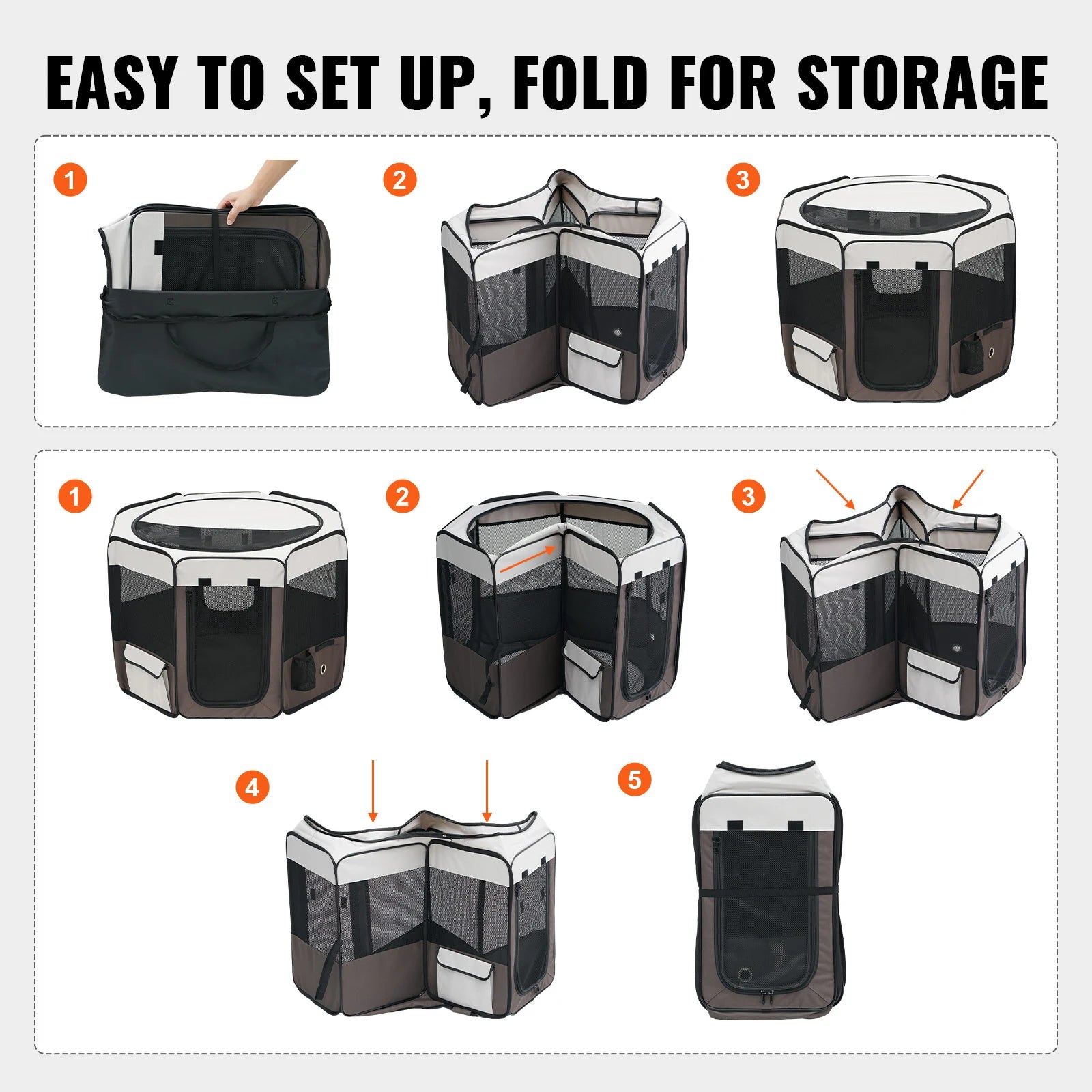 EASY TO SET UP, FOLD FOR STORAGE

1

2

3

1

2

3

4

5